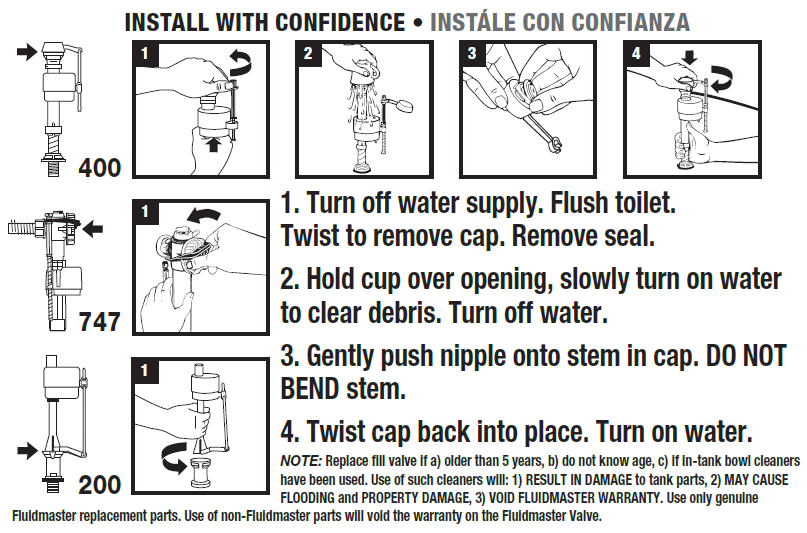 INSTALL WITH CONFIDENCE • INSTÁLE CON CONFIANZA

400

1

2

3

4

747

1

200

1

1. Turn off water supply. Flush toilet. Twist to remove cap. Remove seal.

2. Hold cup over opening, slowly turn on water to clear debris. Turn off water.

3. Gently push nipple onto stem in cap. DO NOT BEND stem.

4. Twist cap back into place. Turn on water.

NOTE: Replace fill valve if a) older than 5 years, b) do not know age, c) if in-tank bowl cleaners have been used. Use of such cleaners will: 1) RESULT IN DAMAGE to tank parts, 2) MAY CAUSE FLOODING and PROPERTY DAMAGE, 3) VOID FLUIDMASTER WARRANTY. Use only genuine Fluidmaster replacement parts. Use of non-Fluidmaster parts will void the warranty on the Fluidmaster Valve.